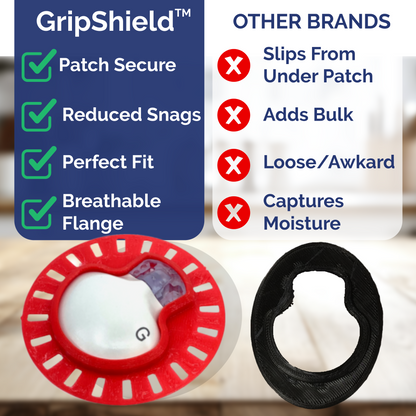 GripShield™

Patch Secure

Reduced Snags

Perfect Fit

Breathable Flange

OTHER BRANDS

Slips From Under Patch

Adds Bulk

Loose/Awkard

Captures Moisture

G